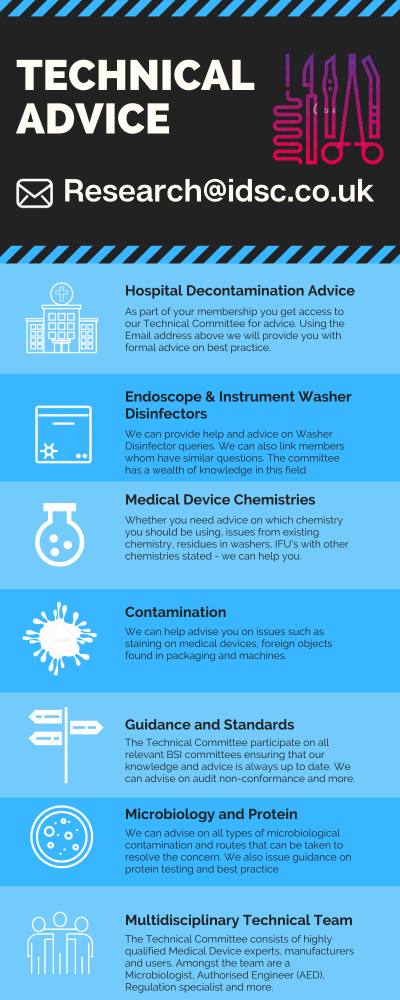 TECHNICAL ADVICE

Research@idsc.co.uk

Hospital Decontamination Advice

As part of your membership you get access to our Technical Committee for advice. Using the Email address above we will provide you with formal advice on best practice.

Endoscope & Instrument Washer Disinfectors

We can provide help and advice on Washer Disinfector queries. We can also link members whom have similar questions. The committee has a wealth of knowledge in this field

Medical Device Chemistries

Whether you need advice on which chemistry you should be using, issues from existing chemistry, residues in washers, IFU's with other chemistries stated - we can help you.

Contamination

We can help advise you on issues such as staining on medical devices, foreign objects found in packaging and machines.

Guidance and Standards

The Technical Committee participate on all relevant BSI committees ensuring that our knowledge and advice is always up to date. We can advise on audit non-conformance and more.

Microbiology and Protein

We can advise on all types of microbiological contamination and routes that can be taken to resolve the concern. We also issue guidance on protein testing and best practice

Multidisciplinary Technical Team

The Technical Committee consists of highly qualified Medical Device experts, manufacturers and users. Amongst the team are a Microbiologist, Authorised Engineer (AED), Regulation specialist and more.